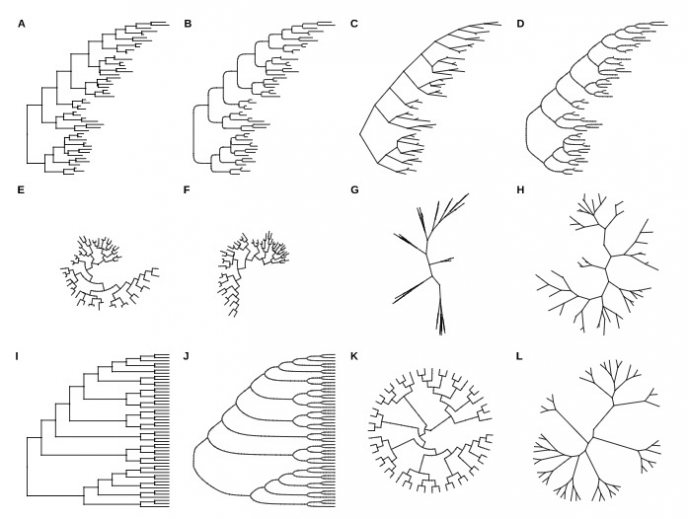 A
B
C
D
E
F
G
H
I
J
K
L